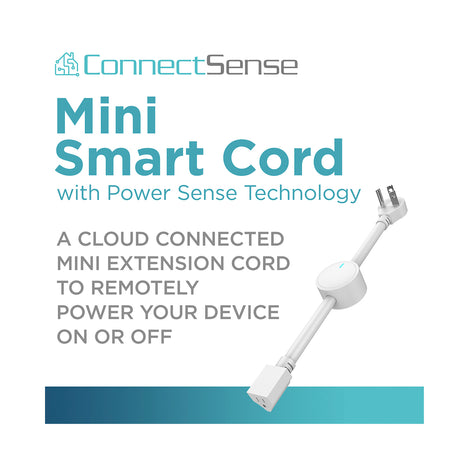 ConnectSense

Mini Smart Cord

with Power Sense Technology

A CLOUD CONNECTED MINI EXTENSION CORD TO REMOTELY POWER YOUR DEVICE ON OR OFF