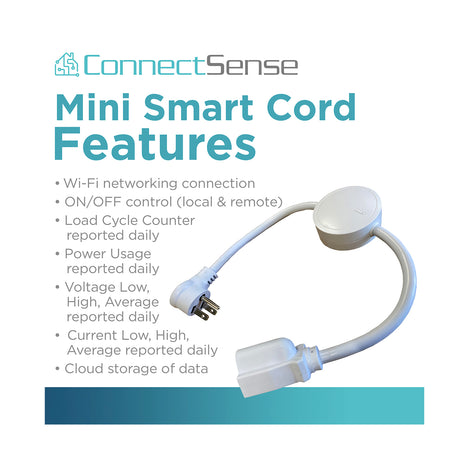 ConnectSense
Mini Smart Cord
Features

• Wi-Fi networking connection
• ON/OFF control (local & remote)
• Load Cycle Counter reported daily
• Power Usage reported daily
• Voltage Low, High, Average reported daily
• Current Low, High, Average reported daily
• Cloud storage of data