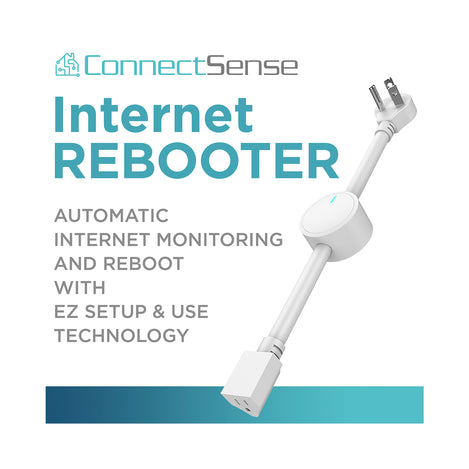 ConnectSense

Internet
REBOOTER

AUTOMATIC
INTERNET MONITORING
AND REBOOT
WITH
EZ SETUP & USE
TECHNOLOGY