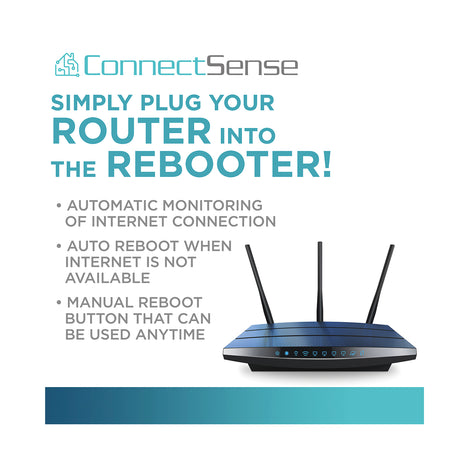 ConnectSense

SIMPLY PLUG YOUR ROUTER INTO THE REBOOTER!

• AUTOMATIC MONITORING OF INTERNET CONNECTION

• AUTO REBOOT WHEN INTERNET IS NOT AVAILABLE

• MANUAL REBOOT BUTTON THAT CAN BE USED ANYTIME