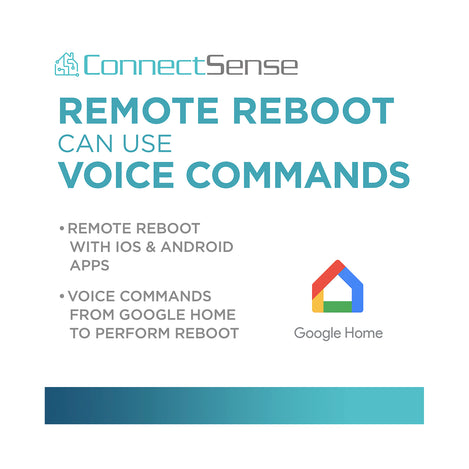 ConnectSense

REMOTE REBOOT
CAN USE
VOICE COMMANDS

• REMOTE REBOOT WITH IOS & ANDROID APPS

• VOICE COMMANDS FROM GOOGLE HOME TO PERFORM REBOOT

Google Home