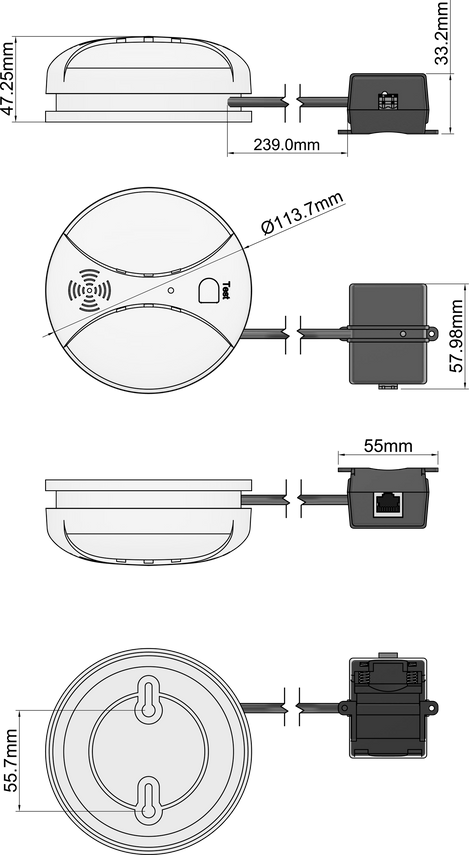 47.25mm

33.2mm

239.0mm

Ø113.7mm

Test

57.98mm

55mm

55.7mm